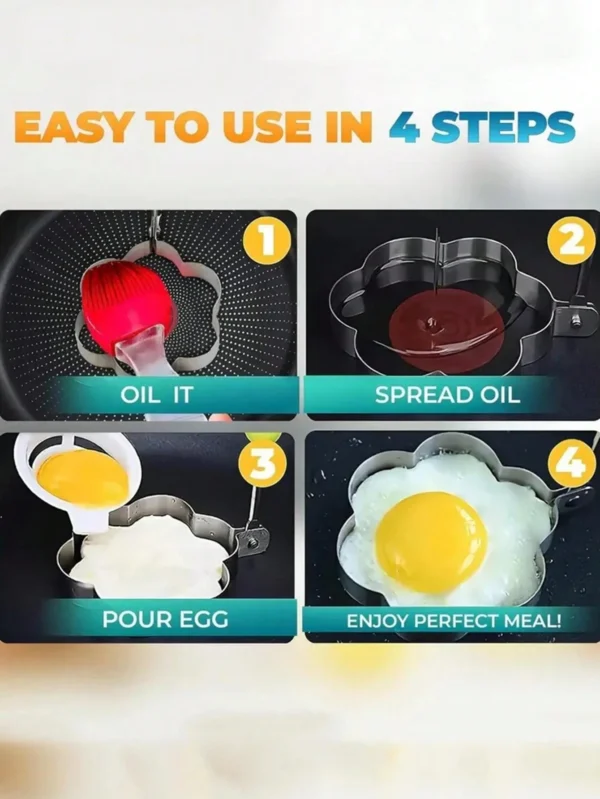 EASY TO USE IN 4 STEPS

1
OIL IT

2
SPREAD OIL

3
POUR EGG

4
ENJOY PERFECT MEAL!